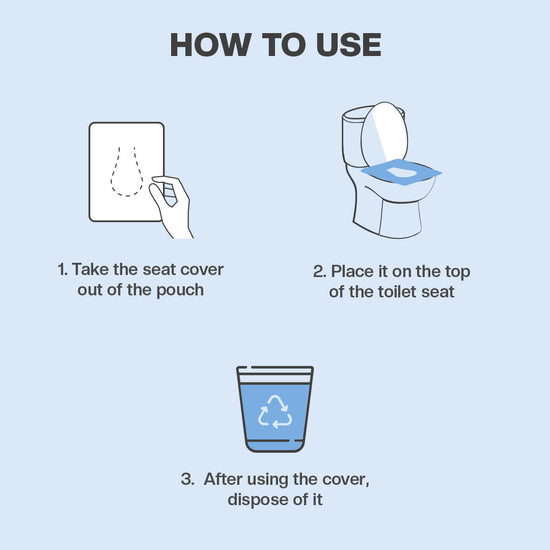 HOW TO USE

1. Take the seat cover out of the pouch

2. Place it on the top of the toilet seat

3. After using the cover, dispose of it