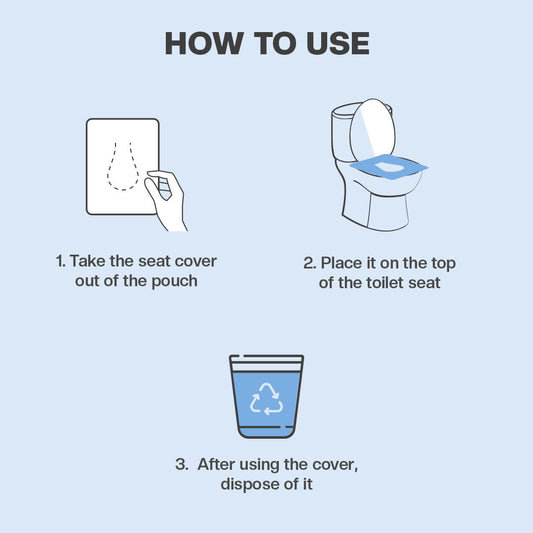 HOW TO USE

1. Take the seat cover out of the pouch

2. Place it on the top of the toilet seat

3. After using the cover, dispose of it