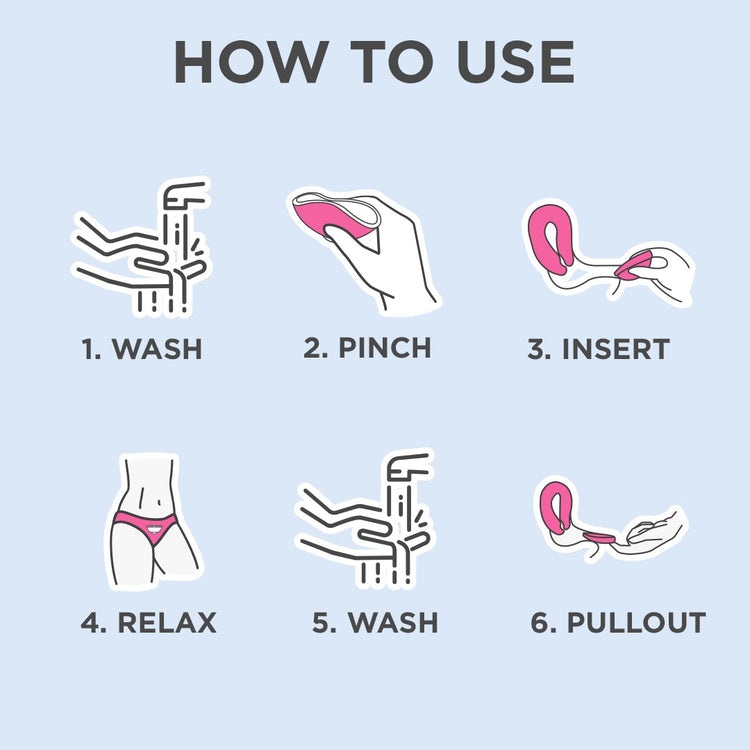 HOW TO USE

1. WASH

2. PINCH

3. INSERT

4. RELAX

5. WASH

6. PULLOUT