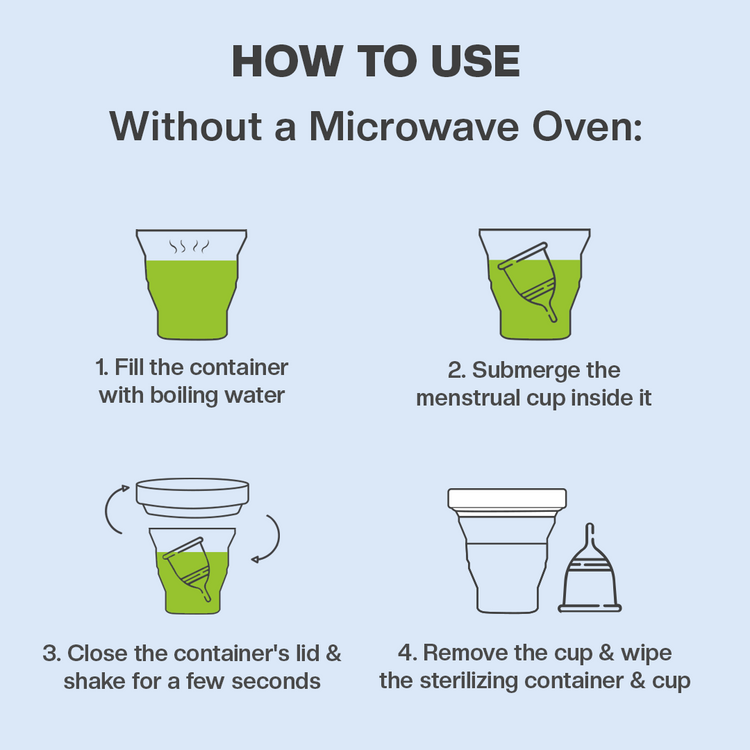 HOW TO USE

Without a Microwave Oven:

1. Fill the container with boiling water

2. Submerge the menstrual cup inside it

3. Close the container's lid & shake for a few seconds

4. Remove the cup & wipe the sterilizing container & cup