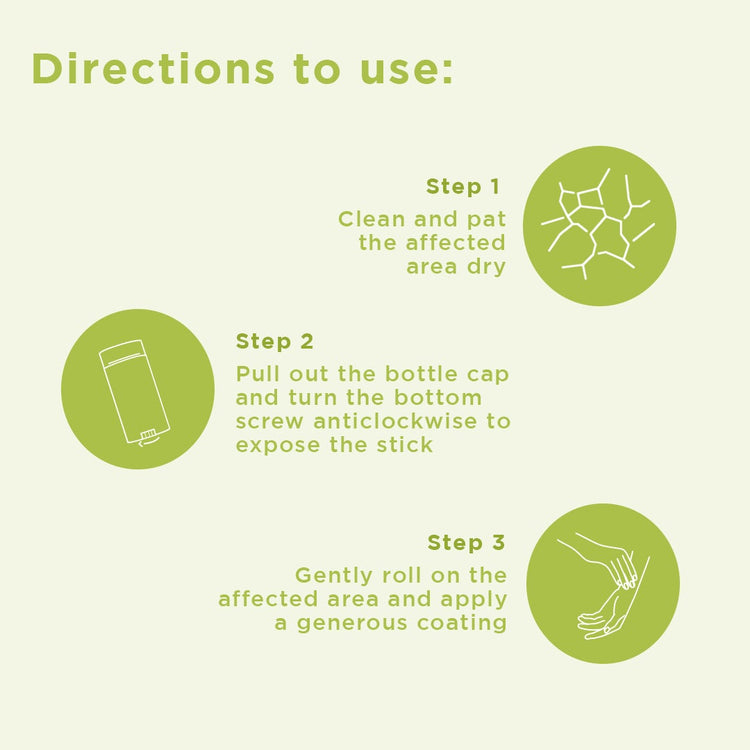 Directions to use:

Step 1

Clean and pat the affected area dry

Step 2

Pull out the bottle cap and turn the bottom screw anticlockwise to expose the stick

Step 3

Gently roll on the affected area and apply a generous coating